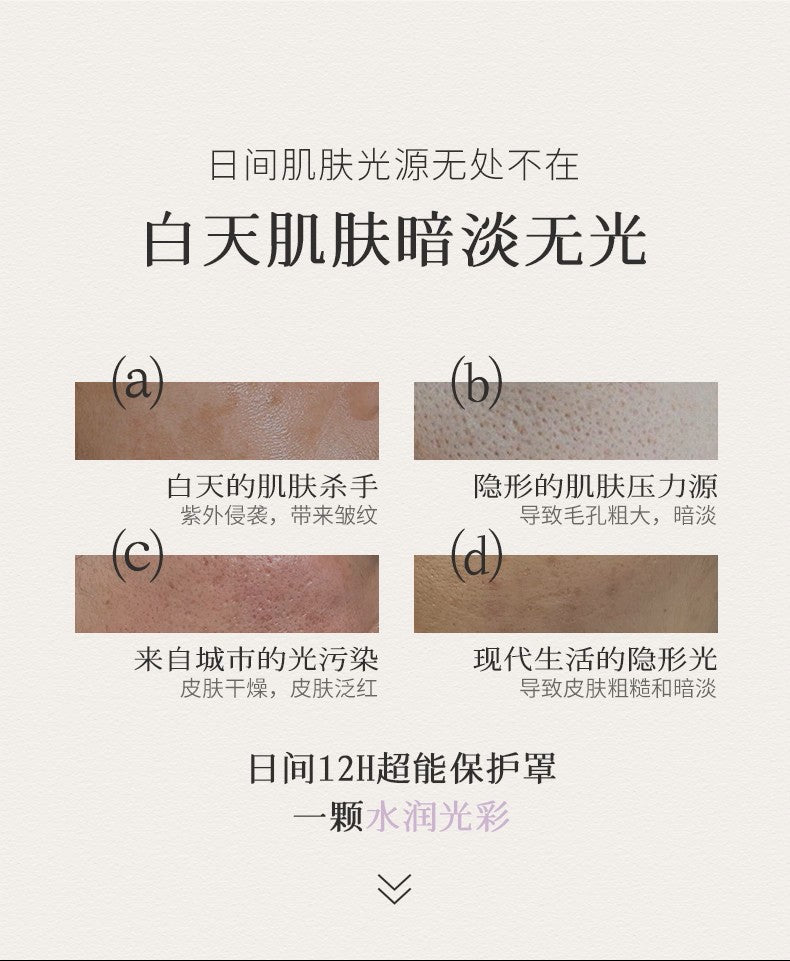 日间肌肤光源无处不在

白天肌肤暗淡无光

(a)

白天的肌肤杀手
紫外侵袭，带来皱纹

(b)

隐形的肌肤压力源
导致毛孔粗大，暗淡

(c)

来自城市的光污染
皮肤干燥，皮肤泛红

(d)

现代生活的隐形光
导致皮肤粗糙和暗淡

日间12H超能保护罩
一颗水润光彩