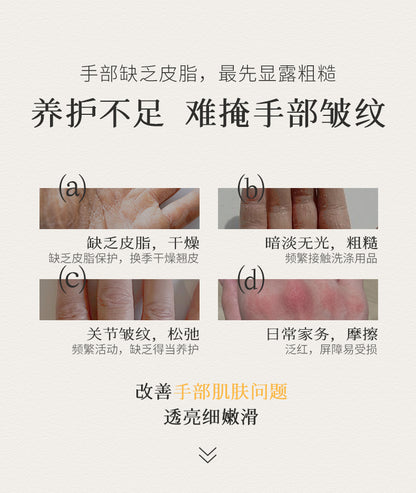 手部缺乏皮脂，最先显露粗糙

养护不足 难掩手部皱纹

(a)

缺乏皮脂，干燥

缺乏皮脂保护，换季干燥翘皮

(b)

暗淡无光，粗糙

频繁接触洗涤用品

(c)

关节皱纹，松弛

频繁活动，缺乏得当养护

(d)

日常家务，摩擦

泛红，屏障易受损

改善手部肌肤问题

透亮细嫩滑