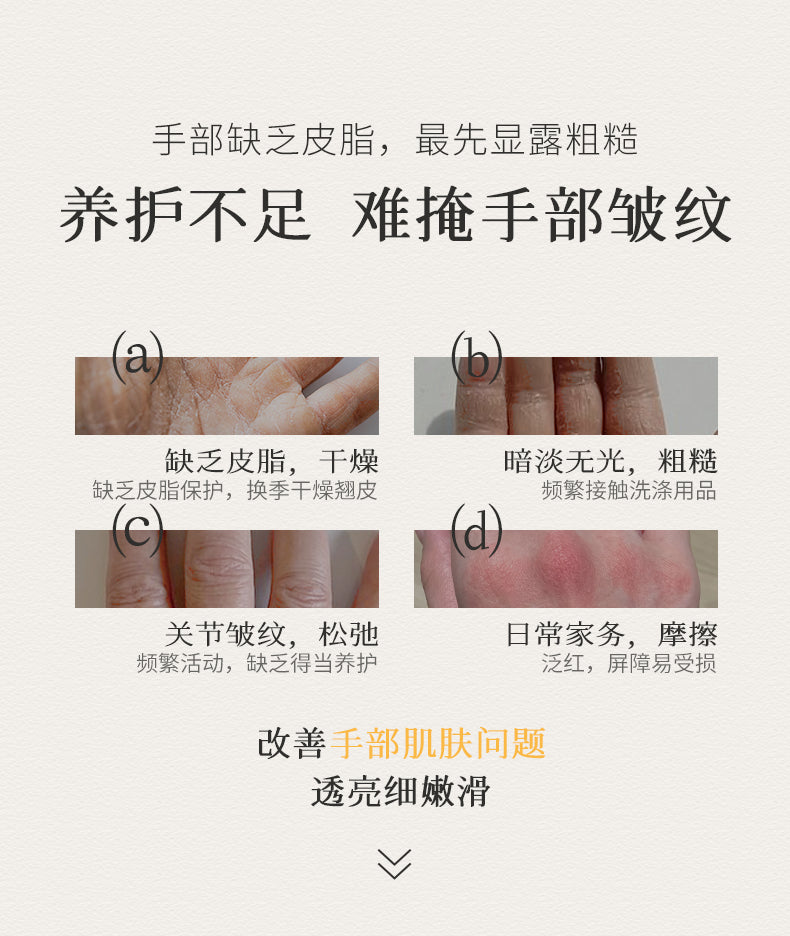 手部缺乏皮脂，最先显露粗糙

养护不足 难掩手部皱纹

(a)

缺乏皮脂，干燥
缺乏皮脂保护，换季干燥翘皮

(b)

暗淡无光，粗糙
频繁接触洗涤用品

(c)

关节皱纹，松弛
频繁活动，缺乏得当养护

(d)

日常家务，摩擦
泛红，屏障易受损

改善手部肌肤问题
透亮细嫩滑