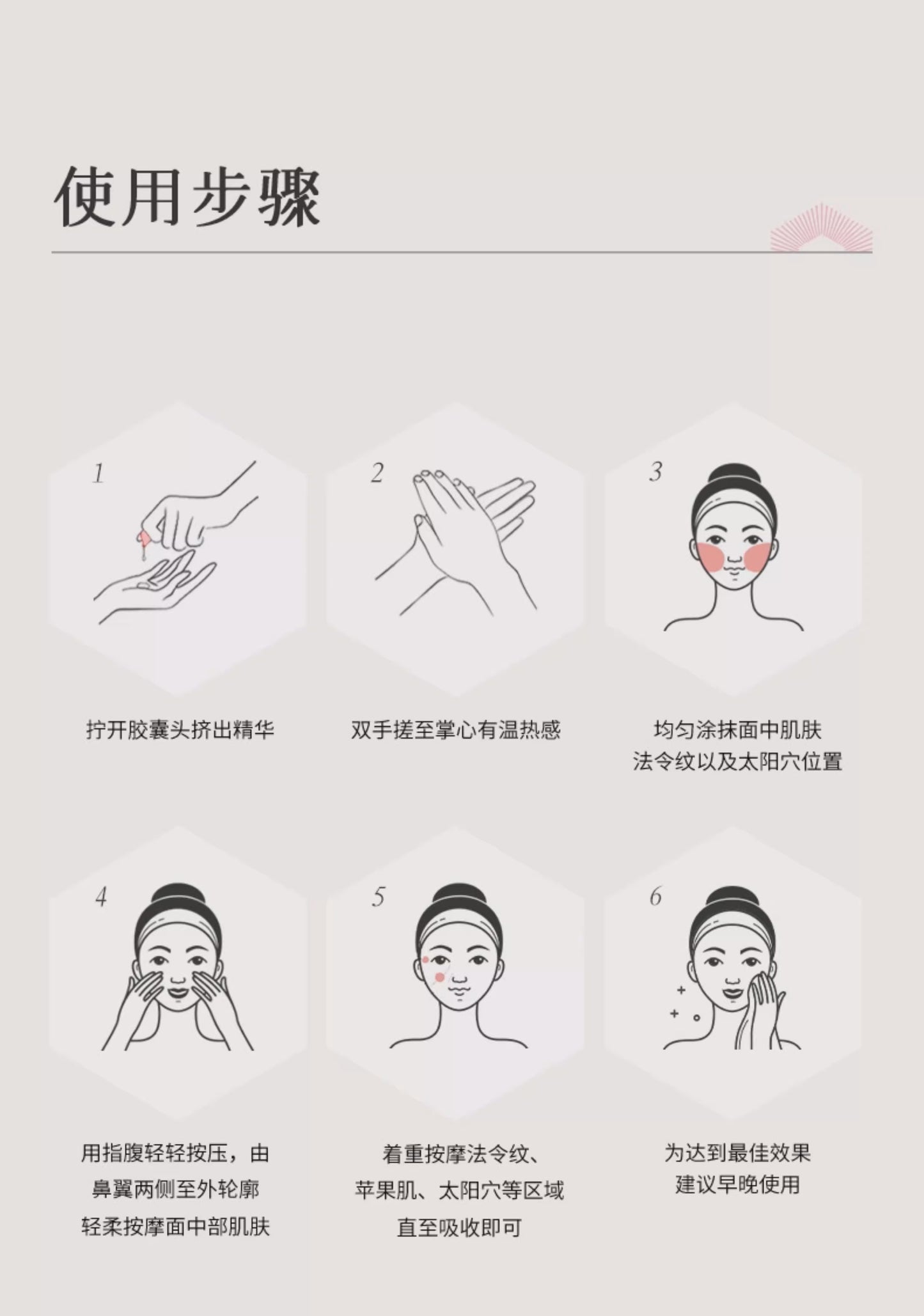 使用步骤

1

拧开胶囊头挤出精华

2

双手搓至掌心有温热感

3

均匀涂抹面中肌肤
法令纹以及太阳穴位置

4

用指腹轻轻按压，由
鼻翼两侧至外轮廓
轻柔按摩面中部肌肤

5

着重按摩法令纹、
苹果肌、太阳穴等区域
直至吸收即可

6

为达到最佳效果
建议早晚使用