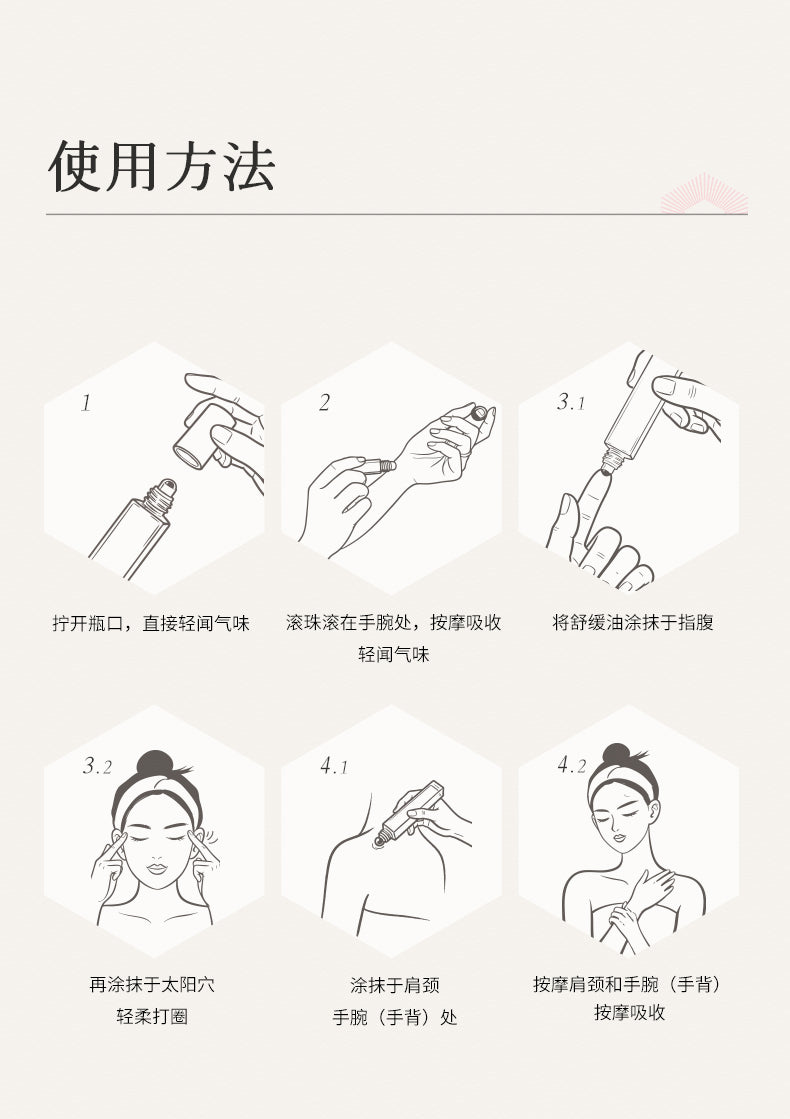 使用方法

1

拧开瓶口，直接轻闻气味

2

滚珠滚在手腕处，按摩吸收
轻闻气味

3.1

将舒缓油涂抹于指腹

3.2

再涂抹于太阳穴
轻柔打圈

4.1

涂抹于肩颈
手腕（手背）处

4.2

按摩肩颈和手腕（手背）
按摩吸收